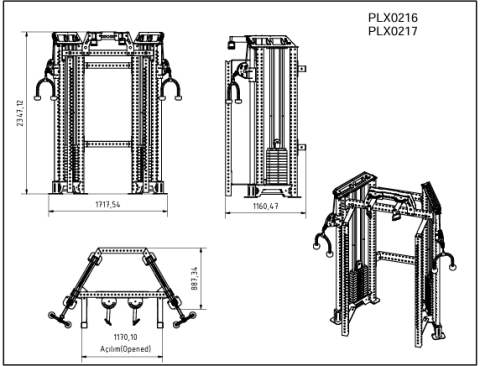 PLX0216
PLX0217

2347,12

1717,54

1160,47

887,34

1170,10
Açılım(Opened)