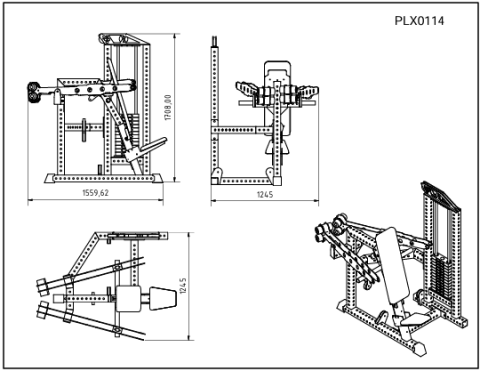 PLX0114

1708,00

1559,62

1245

1245